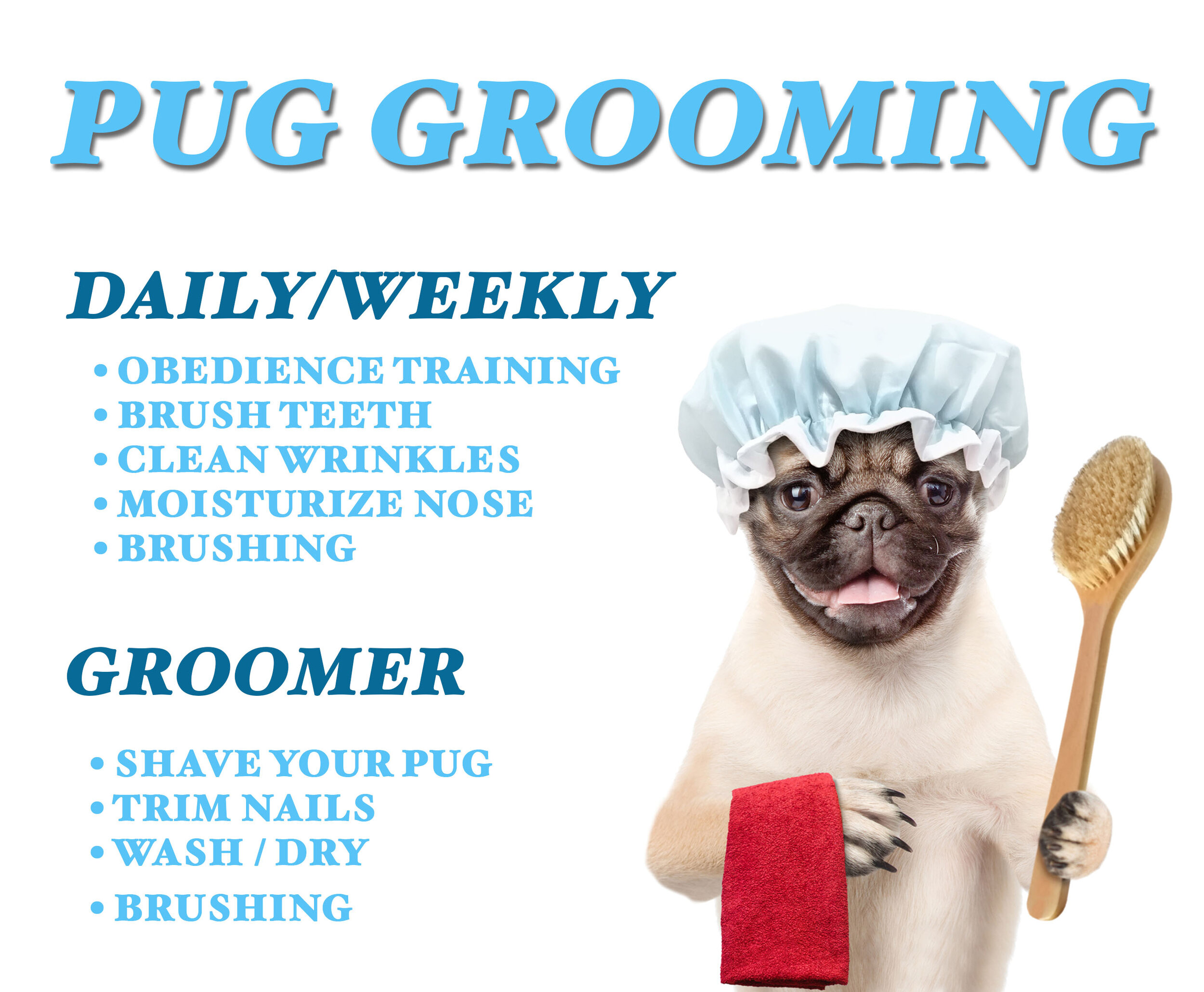 PUG GROOMING

DAILY/WEEKLY

• OBEDIENCE TRAINING
• BRUSH TEETH
• CLEAN WRINKLES
• MOISTURIZE NOSE
• BRUSHING

GROOMER

• SHAVE YOUR PUG
• TRIM NAILS
• WASH / DRY
• BRUSHING